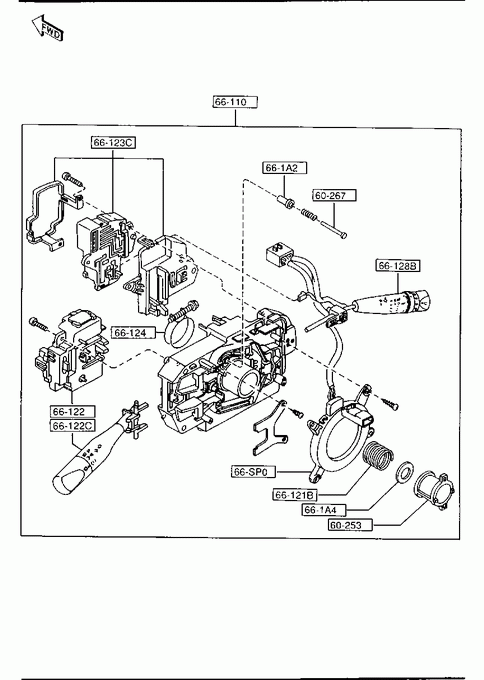 FWD

66-110

66-123C

66-1A2

60-267

66-128B

66-124

66-122

66-122C

66-SP0

66-121B

66-1A4

60-253