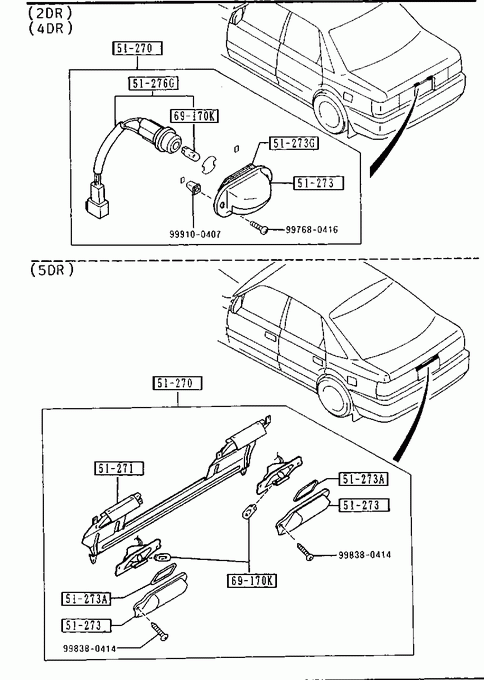 (2DR)
(4DR)

51-270
51-276G
69-170K
51-273G
51-273
99910-0407
99768-0416

(5DR)

51-270
51-271
51-273A
51-273
99838-0414
69-170K
51-273A
51-273
99838-0414