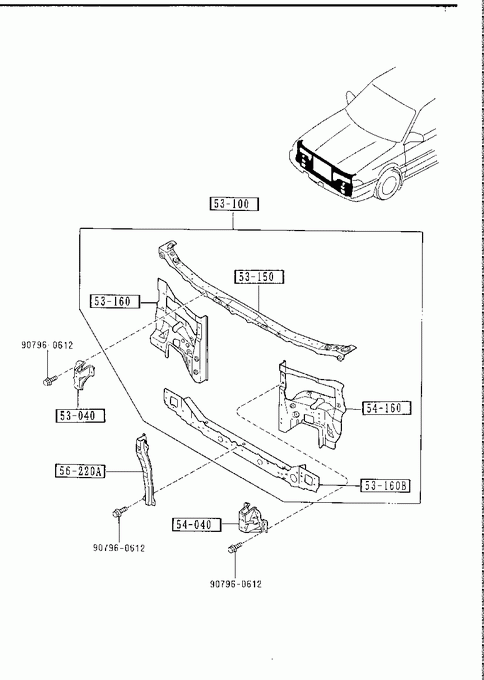 53-100

53-150

53-160

90796-0612

53-040

54-160

56-220A

53-160B

54-040

90796-0612

90796-0612