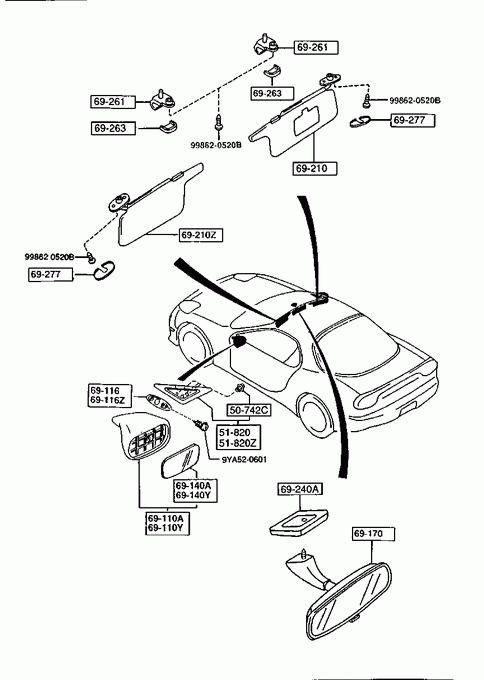 69-261
69-263
69-261
99862-0520B
69-263
69-277
99862-0520B
69-210
69-210Z
99862 0520B
69-277
69-116
69-116Z
50-742C
51-820
51-820Z
9YA52-0601
69-140A
69-140Y
69-110A
69-110Y
69-240A
69-170