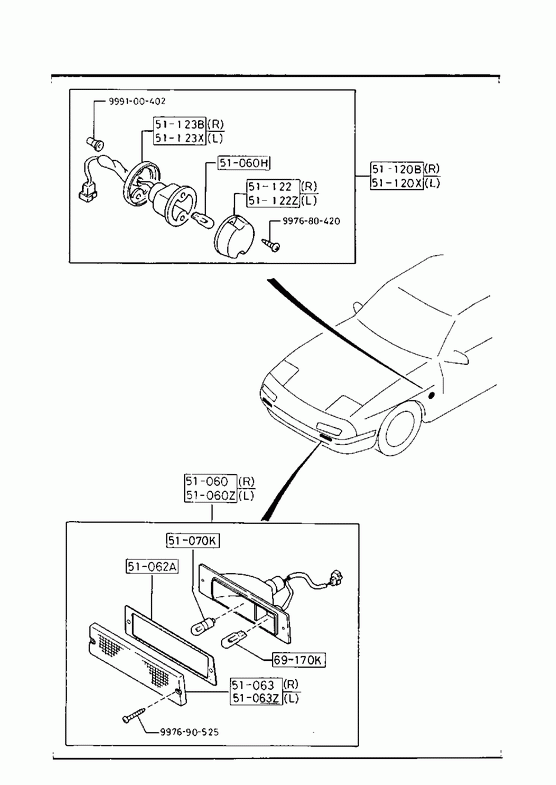 9991-00-402

51-123B (R)
51-123X (L)

51-060H

51-122 (R)
51-122Z (L)

9976-80-420

51-120B (R)
51-120X (L)

51-060 (R)
51-060Z (L)

51-070K

51-062A

69-170K

51-063 (R)
51-063Z (L)

9976-90-525