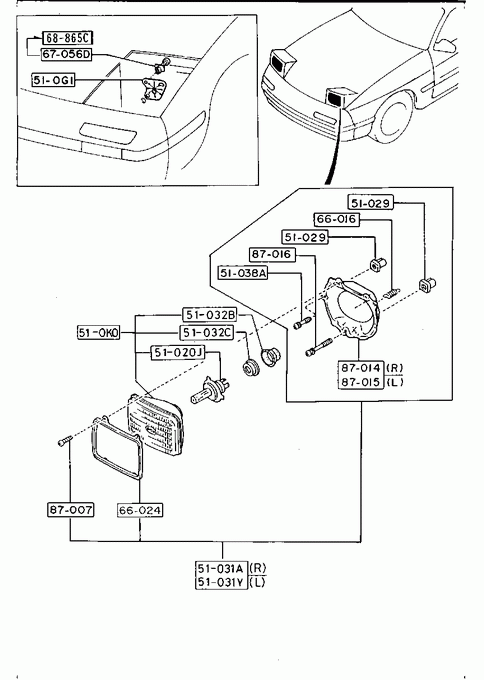 68-865C
67-056D
51-0G1
51-029
66-016
51-029
87-016
51-038A
51-032B
51-0K0
51-032C
51-020J
87-014 (R)
87-015 (L)
87-007
66-024
51-031A (R)
51-031Y (L)