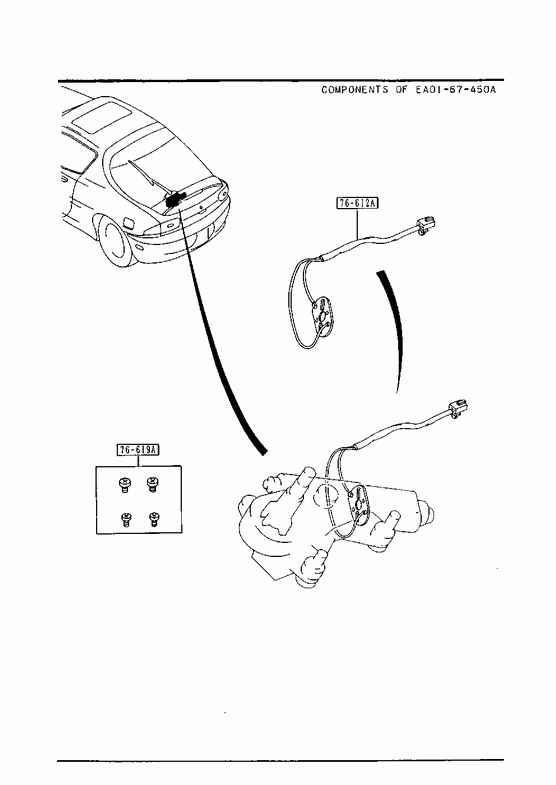 COMPONENTS OF EA01-67-450A

76-612A

76-619A