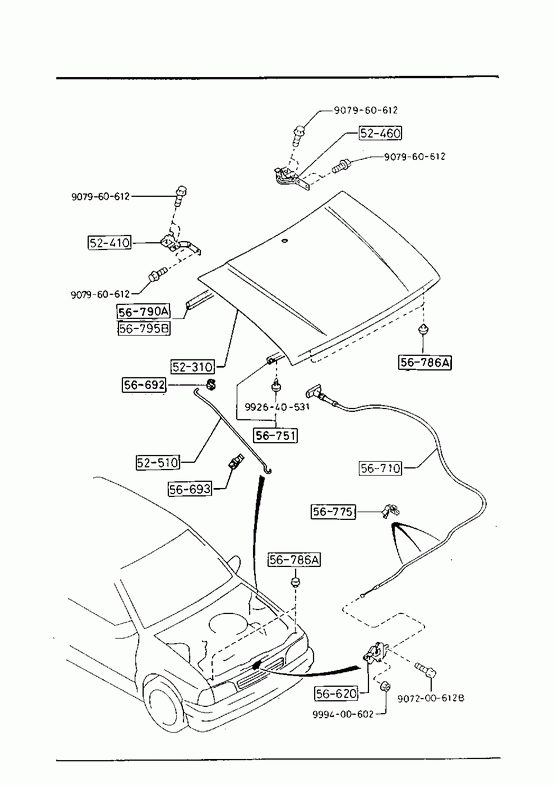 9079-60-612
52-460
9079-60-612
9079-60-612
52-410
9079-60-612
56-790A
56-795B
52-310
56-786A
56-692
9926-40-531
56-751
52-510
56-710
56-693
56-775
56-786A
56-620
9072-00-612B
9994-00-602