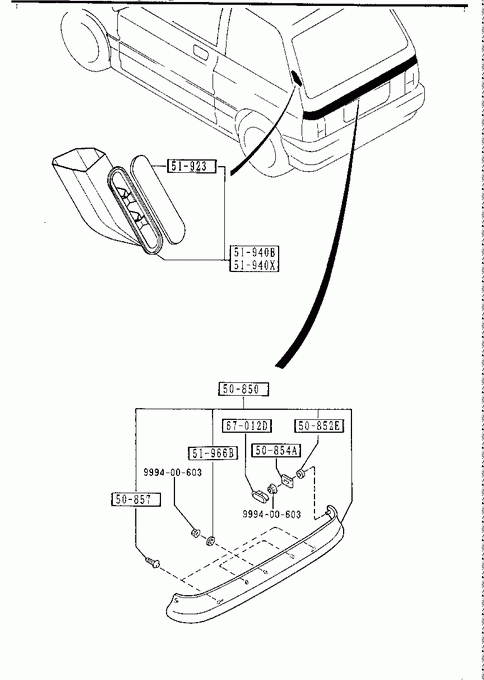 51-923

51-940B
51-940X

50-850

67-012D

50-852E

51-966B

50-854A

9994-00-603

50-857

9994-00-603