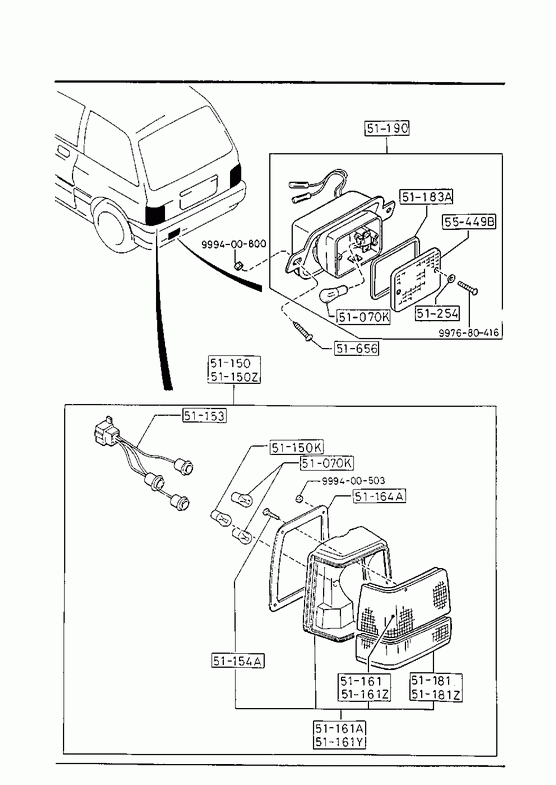 51-190
51-183A
55-449B
9994-00-800
51-070K
51-254
9976-80-416
51-656
51-150
51-150Z
51-153
51-150K
51-070K
9994-00-503
51-164A
51-154A
51-161
51-161Z
51-181
51-181Z
51-161A
51-161Y