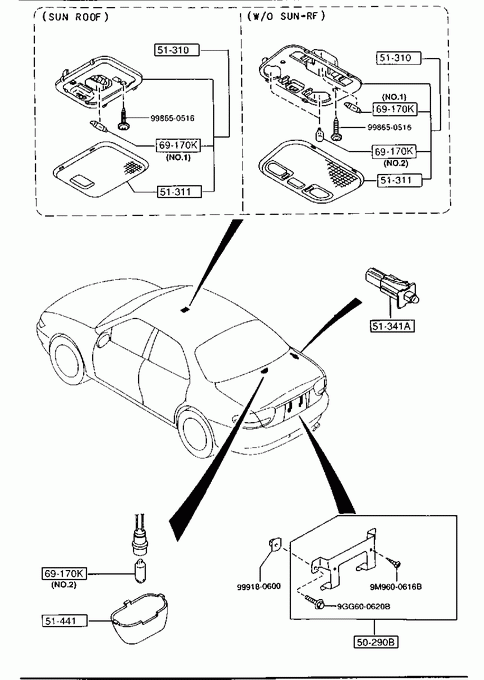 (SUN ROOF)

51-310

99865-0516

69-170K
(NO.1)

51-311

(W/O SUN-RF)

51-310

(NO.1)
69-170K

99865-0516

69-170K
(NO.2)

51-311

51-341A

69-170K
(NO.2)

51-441

99918-0600

9M960-0616B

9GG60-0620B

50-290B