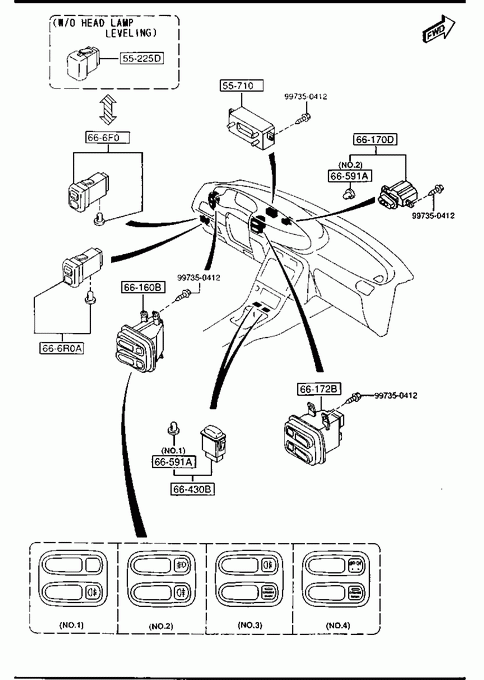 (W/O HEAD LAMP LEVELING)

55-225D

FWD

55-710

99735-0412

66-6F0

66-170D

(NO.2)

66-591A

99735-0412

99735-0412

66-160B

66-6R0A

66-172B

99735-0412

(NO.1)

66-591A

66-430B

(NO.1)

(NO.2)

(NO.3)

(NO.4)