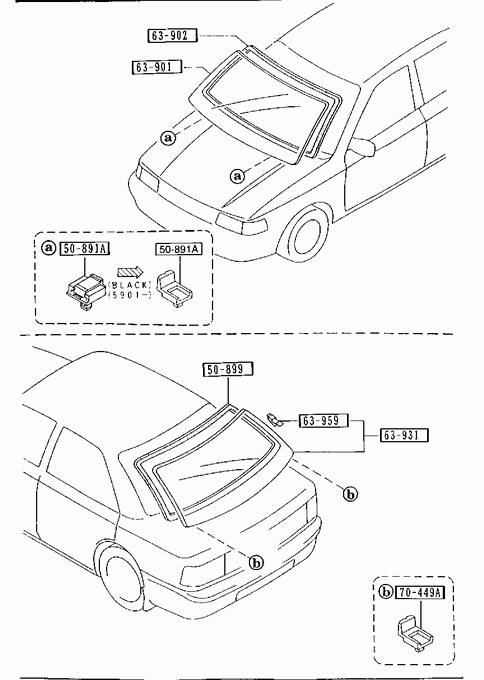 63-902
63-901
a
a
a 50-891A
50-891A
(BLACK)
(5901-)
50-899
63-959
63-931
b
b
b 70-449A