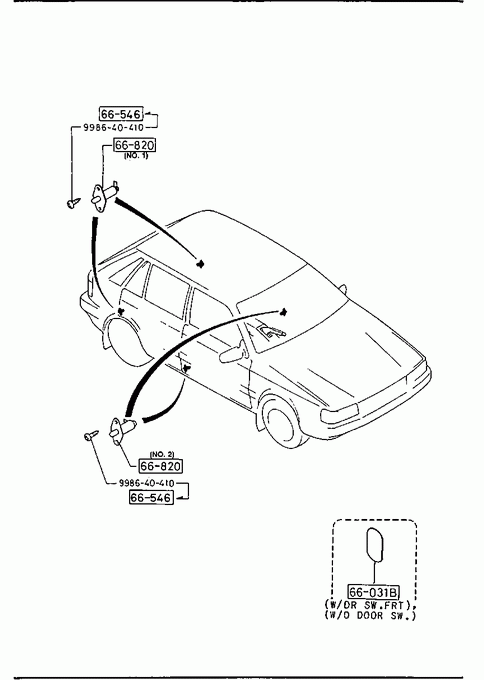 66-546
9986-40-410
66-820
(NO. 1)

(NO. 2)
66-820
9986-40-410
66-546

66-031B
(W/DR SW.FRT),
(W/O DOOR SW.)