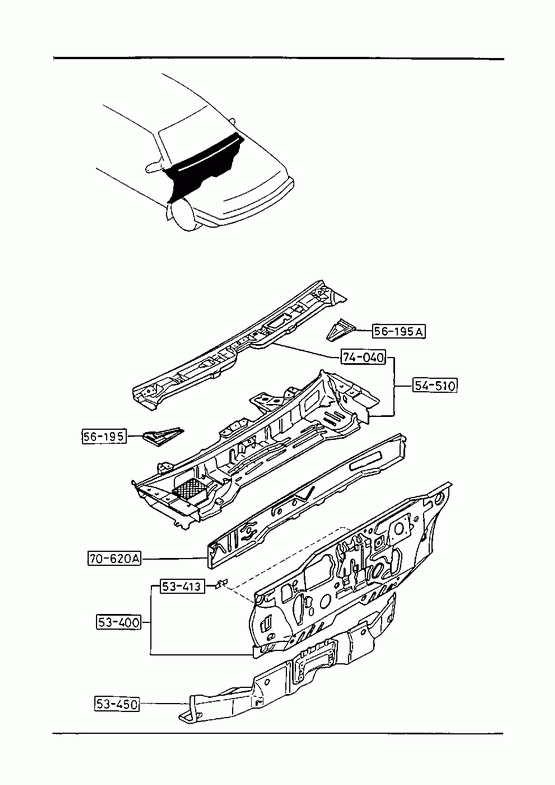 56-195A
74-040
54-510
56-195
70-620A
53-413
53-400
53-450