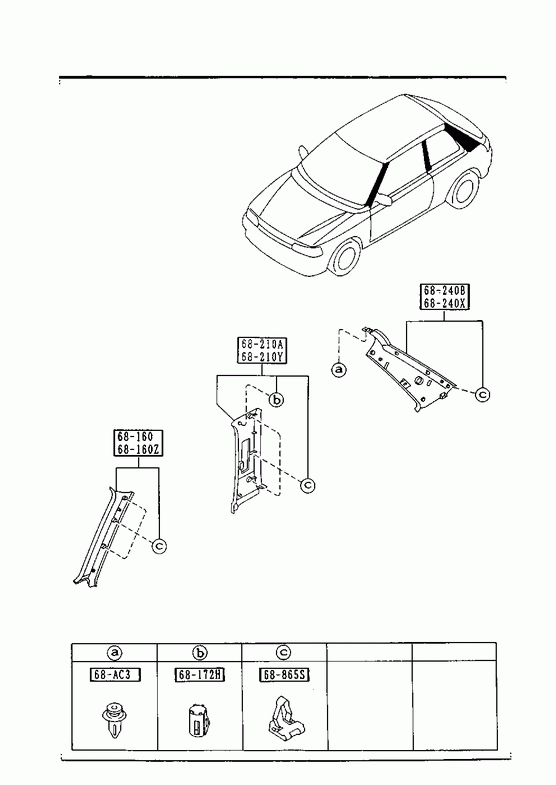 68-240B
68-240X

a

c

68-210A
68-210Y

b

c

68-160
68-160Z

c

| a | b | c | | |
|---|---|---|---|---|
| 68-AC3 | 68-172H | 68-865S | | |