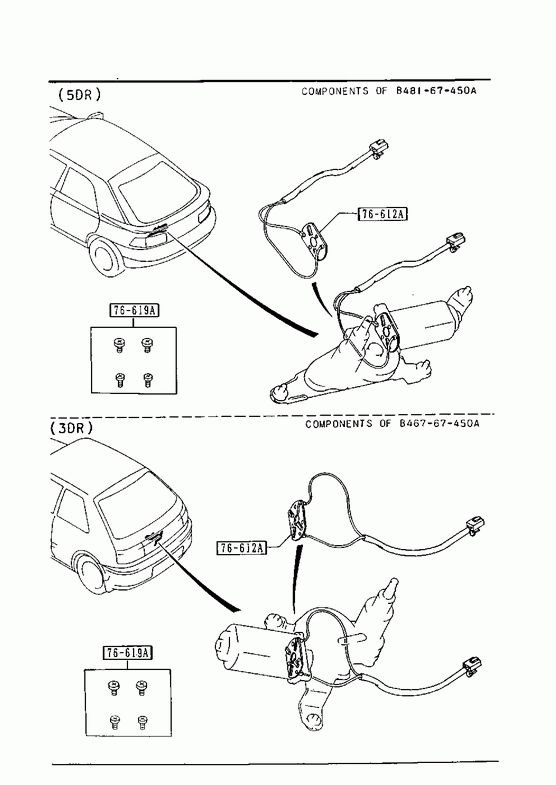 (5DR)

COMPONENTS OF B481-67-450A

76-612A

76-619A

(3DR)

COMPONENTS OF B467-67-450A

76-612A

76-619A