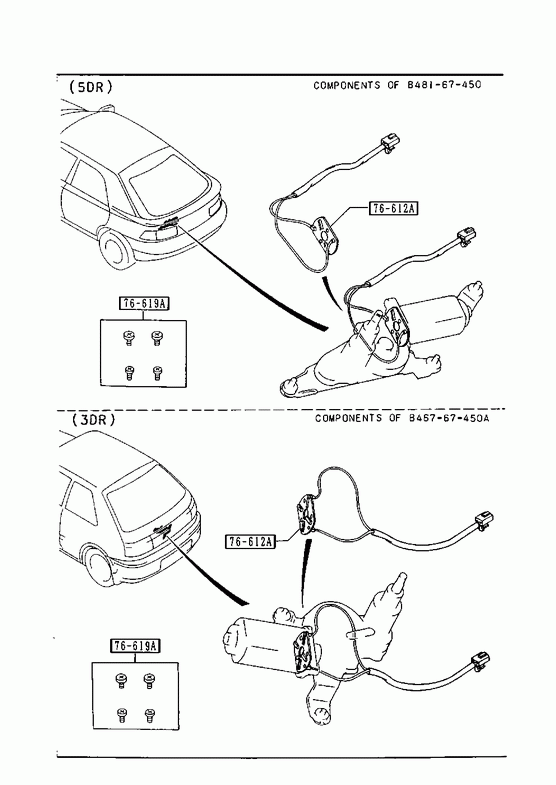 (5DR)

COMPONENTS OF B481-67-450

76-612A

76-619A

(3DR)

COMPONENTS OF B467-67-450A

76-612A

76-619A