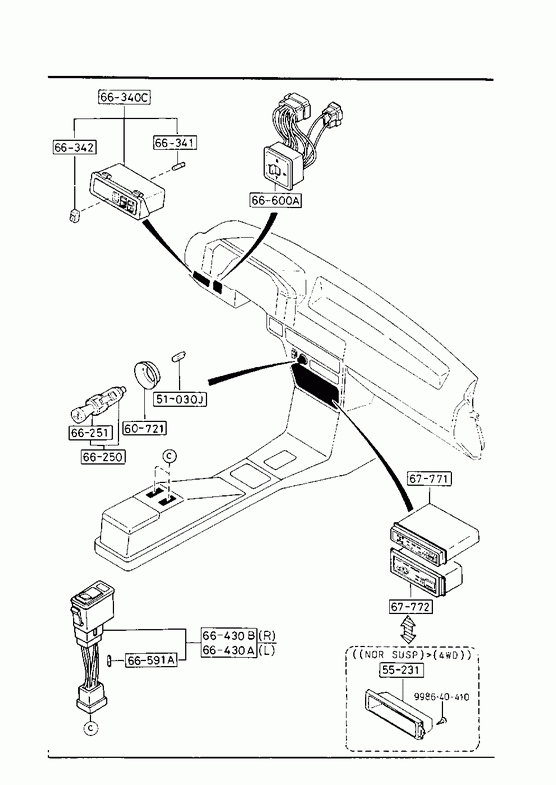 66-340C
66-342
66-341
66-600A
51-030J
60-721
66-251
66-250
C
67-771
67-772
66-430 B (R)
66-430 A (L)
66-591A
C
((NOR SUSP)>(4WD))
55-231
9986-40-410