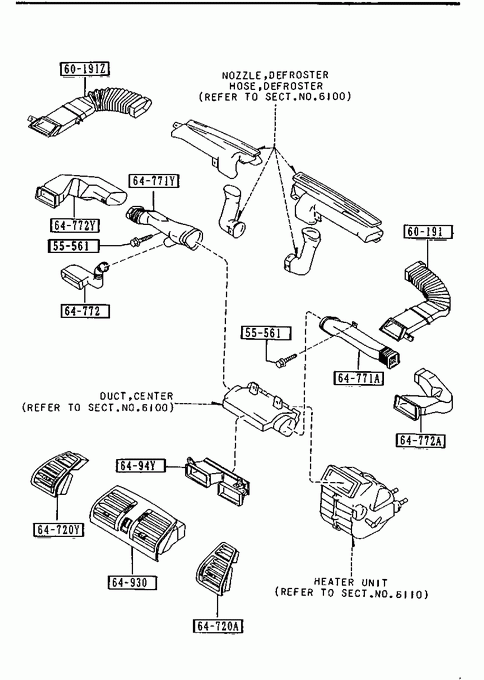 60-191Z

NOZZLE,DEFROSTER
HOSE,DEFROSTER
(REFER TO SECT.NO.6100)

64-771Y

64-772Y

55-561

64-772

60-191

55-561

64-771A

DUCT,CENTER
(REFER TO SECT.NO.6100)

64-772A

64-94Y

64-720Y

64-930

HEATER UNIT
(REFER TO SECT.NO.6110)

64-720A