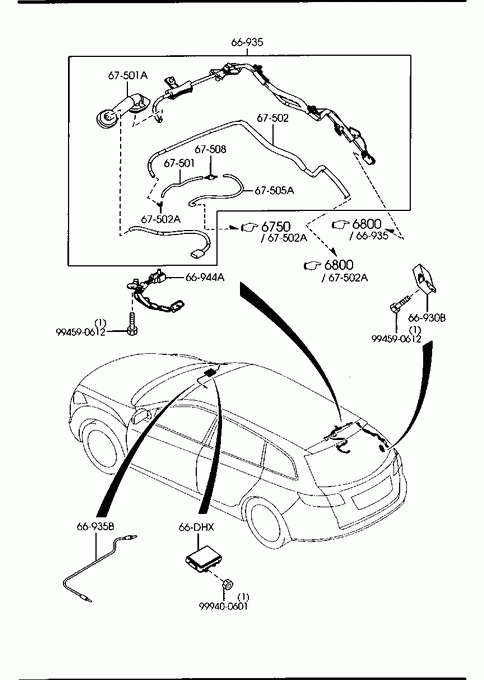 66-935

67-501A

67-502

67-508

67-501

67-505A

67-502A

6750
/ 67-502A

6800
/ 66-935

6800
/ 67-502A

66-944A

(1)
99459-0612

66-930B

(1)
99459-0612

66-935B

66-DHX

(1)
99940-0601