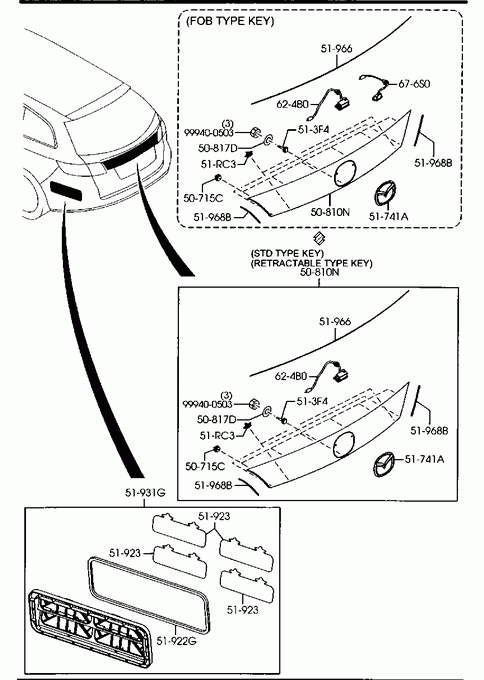 (FOB TYPE KEY)
51-966
67-6S0
62-4B0
(3)
99940-0503
51-3F4
50-817D
51-RC3
51-968B
50-715C
51-968B
50-810N
51-741A

(STD TYPE KEY)
(RETRACTABLE TYPE KEY)
50-810N
51-966
62-4B0
(3)
99940-0503
51-3F4
50-817D
51-RC3
51-968B
50-715C
51-741A
51-968B

51-931G
51-923
51-923
51-923
51-922G