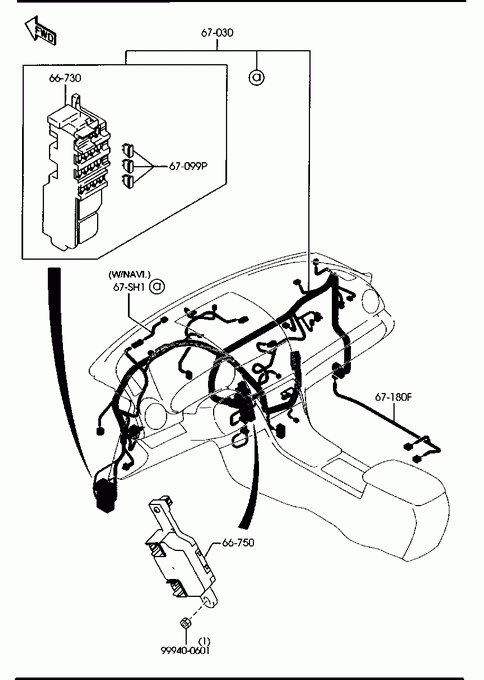 FWD

67-030

a

66-730

67-099P

(W/NAVI.)
67-SH1 a

67-180F

66-750

(1)
99940-0601