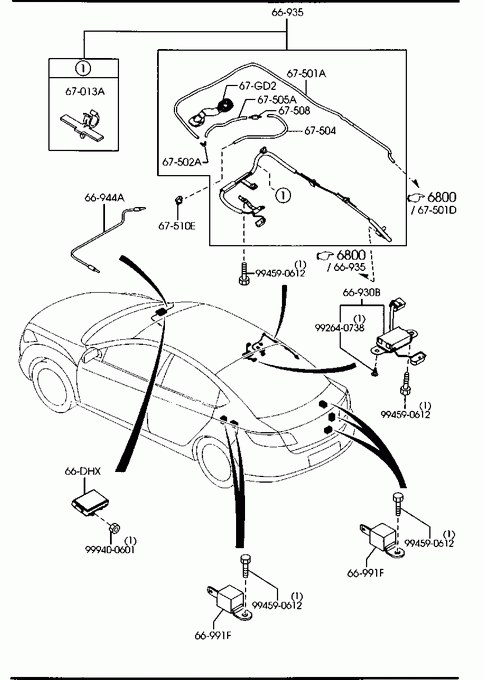 66-935

1

67-013A

67-501A

67-GD2

67-505A

67-508

67-504

67-502A

1

6800
/ 67-501D

66-944A

67-510E

6800
/ 66-935

(1)
99459-0612

66-930B

(1)
99264-0738

(1)
99459-0612

66-DHX

(1)
99940-0601

(1)
99459-0612

66-991F

(1)
99459-0612

66-991F