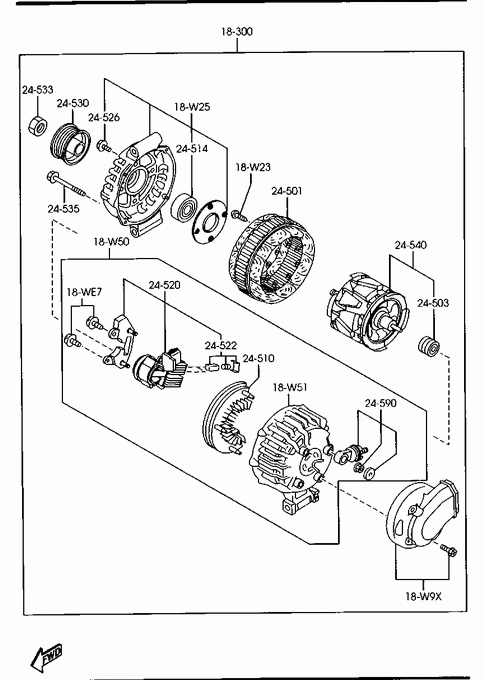 18-300
24-533
24-530
24-526
18-W25
24-514
18-W23
24-501
24-535
18-W50
24-540
18-WE7
24-520
24-503
24-522
24-510
18-W51
24-590
18-W9X
FWD