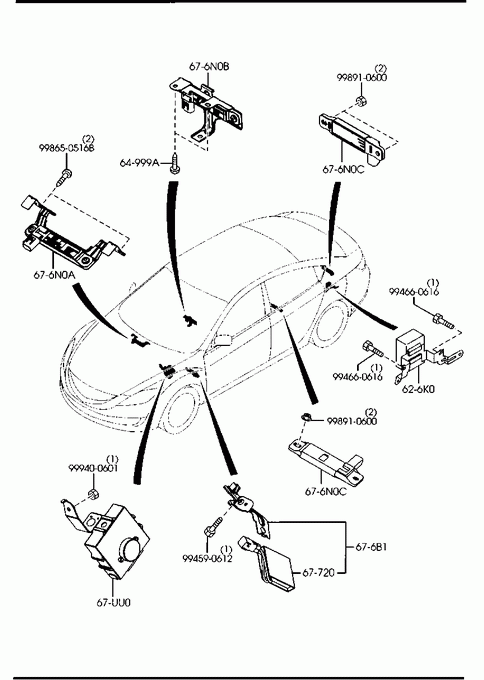 67-6N0B

(2)
99891-0600

(2)
99865-0516B

64-999A

67-6N0C

67-6N0A

(1)
99466-0616

(1)
99466-0616

62-6K0

(2)
99891-0600

67-6N0C

(1)
99940-0601

(1)
99459-0612

67-6B1

67-720

67-UU0