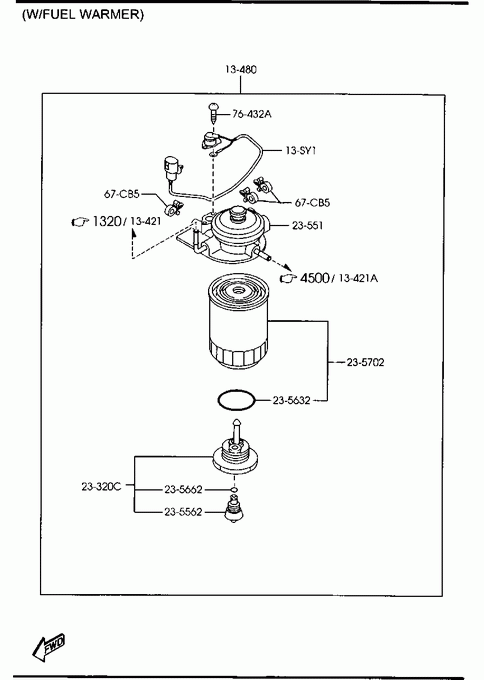 (W/FUEL WARMER)

13-480

76-432A

13-SY1

67-CB5

67-CB5

1320/ 13-421

23-551

4500/ 13-421A

23-5702

23-5632

23-320C

23-5662

23-5562

FWD