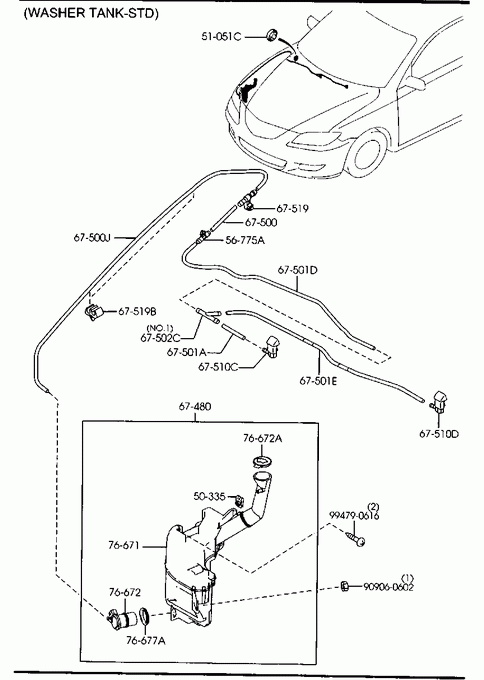 (WASHER TANK-STD)

51-051C

67-519

67-500

67-500J

56-775A

67-501D

67-519B

(NO.1)
67-502C

67-501A

67-510C

67-501E

67-510D

67-480

76-672A

50-335

(2)
99479-0616

76-671

(1)
90906-0602

76-672

76-677A