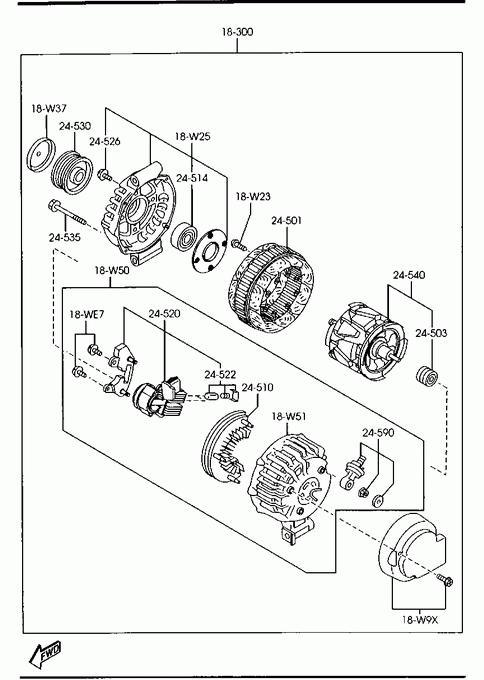 18-300

18-W37
24-530
24-526
18-W25
24-514
18-W23
24-501
24-535
18-W50
24-540
18-WE7
24-520
24-503
24-522
24-510
18-W51
24-590
18-W9X
FWD