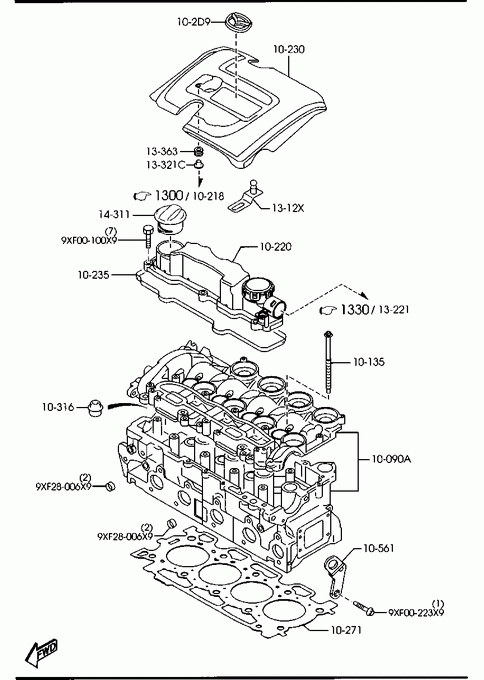 10-2D9
10-230
13-363
13-321C
1300 / 10-218
13-12X
14-311
(7)
9XF00-100X9
10-220
10-235
1330 / 13-221
10-135
10-316
10-090A
(2)
9XF28-006X9
(2)
9XF28-006X9
10-561
(1)
9XF00-223X9
10-271
FWD