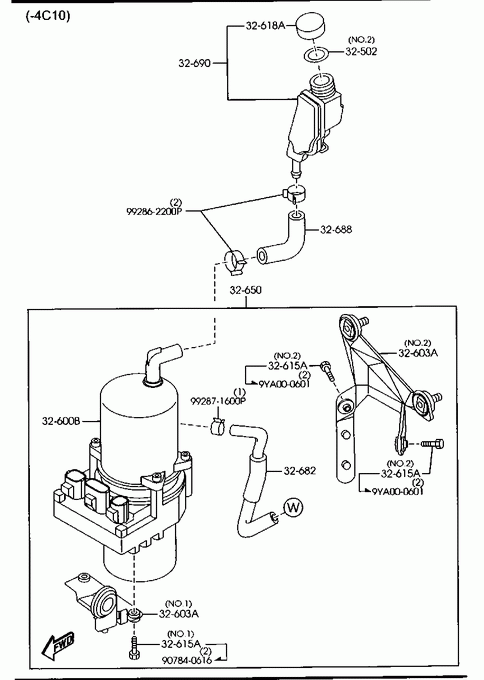 (-4C10)

32-618A
(NO.2)
32-502
32-690

(2)
99286-2200P
32-688

32-650

(NO.2)
32-603A
(NO.2)
32-615A
(2)
9YA00-0601
(1)
99287-1600P
32-600B
32-682
(NO.2)
32-615A
(2)
9YA00-0601
W

(NO.1)
32-603A
(NO.1)
32-615A
(2)
90784-0616
FWD