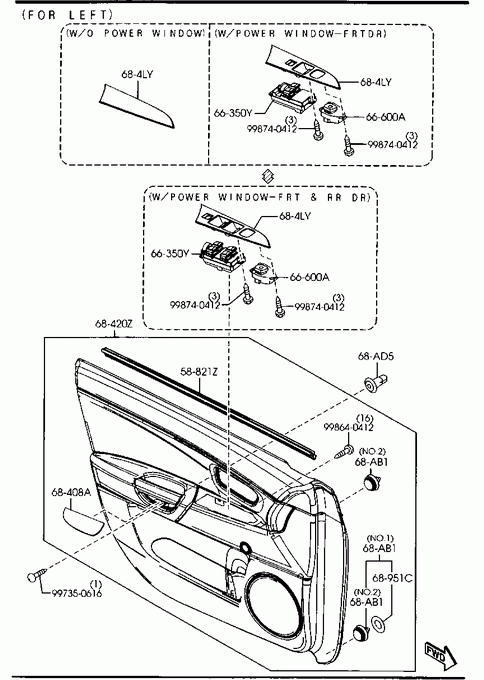 (FOR LEFT)

(W/O POWER WINDOW)

68-4LY

(W/POWER WINDOW-FRTDR)

68-4LY

66-350Y

66-600A

(3)
99874-0412

(3)
99874-0412

(W/POWER WINDOW-FRT & RR DR)

68-4LY

66-350Y

66-600A

(3)
99874-0412

(3)
99874-0412

68-420Z

58-821Z

68-AD5

(16)
99864-0412

(NO.2)
68-AB1

68-408A

(NO.1)
68-AB1

68-951C

(NO.2)
68-AB1

(1)
99735-0616

FWD