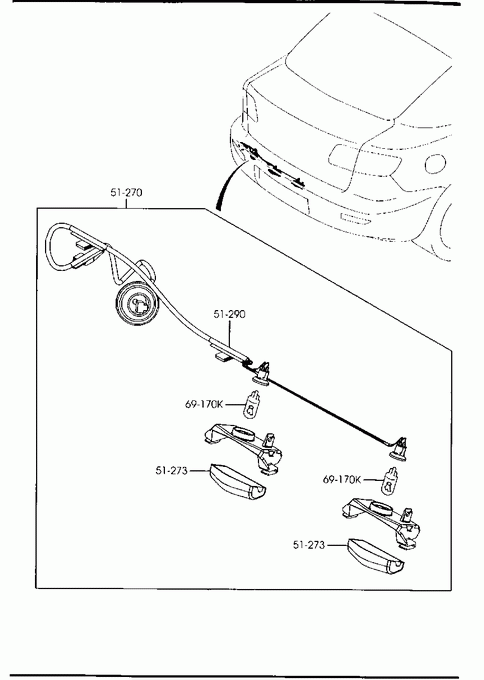 51-270

51-290

69-170K

51-273

69-170K

51-273