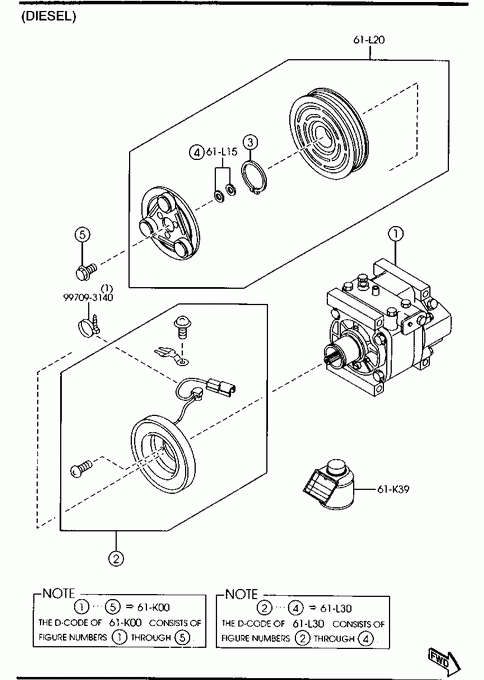 (DIESEL)

61-L20

4 61-L15

3

5

1

(1)
99709-3140

61-K39

2

NOTE
1 ··· 5 ⇒ 61-K00
THE D-CODE OF 61-K00 CONSISTS OF FIGURE NUMBERS 1 THROUGH 5.

NOTE
2 ··· 4 ⇒ 61-L30
THE D-CODE OF 61-L30 CONSISTS OF FIGURE NUMBERS 2 THROUGH 4.

FWD