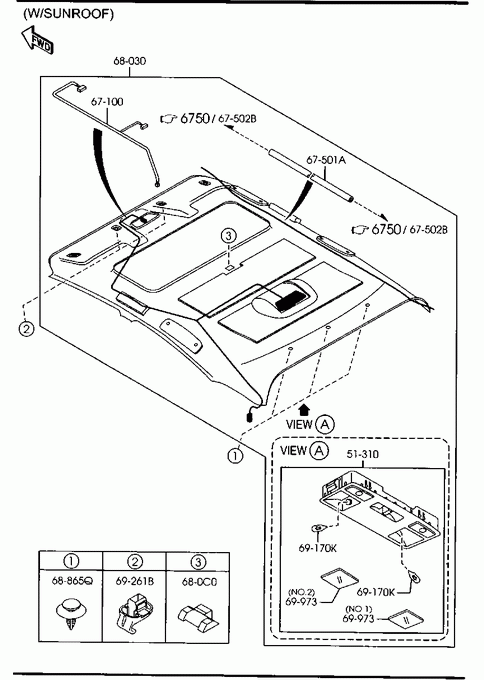 (W/SUNROOF)

FWD

68-030

67-100

6750 / 67-502B

67-501A

6750 / 67-502B

③

②

①

VIEW Ⓐ

VIEW Ⓐ

51-310

69-170K

69-170K

(NO.2) 69-973

(NO.1) 69-973

| ① | ② | ③ |
|---|---|---|
| 68-865Q | 69-261B | 68-0C0 |