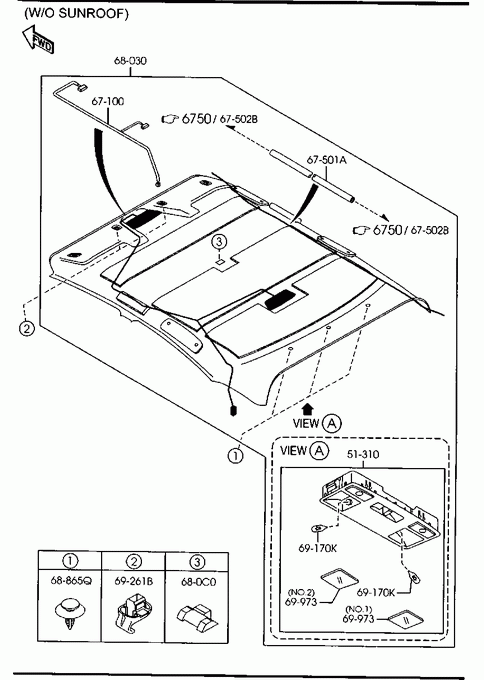 (W/O SUNROOF)

FWD

68-030

67-100

6750 / 67-502B

67-501A

6750 / 67-502B

3

2

VIEW A

1

VIEW A

51-310

69-170K

(NO.2)
69-973

69-170K

(NO.1)
69-973

| 1 | 2 | 3 |
|---|---|---|
| 68-865Q | 69-261B | 68-0C0 |