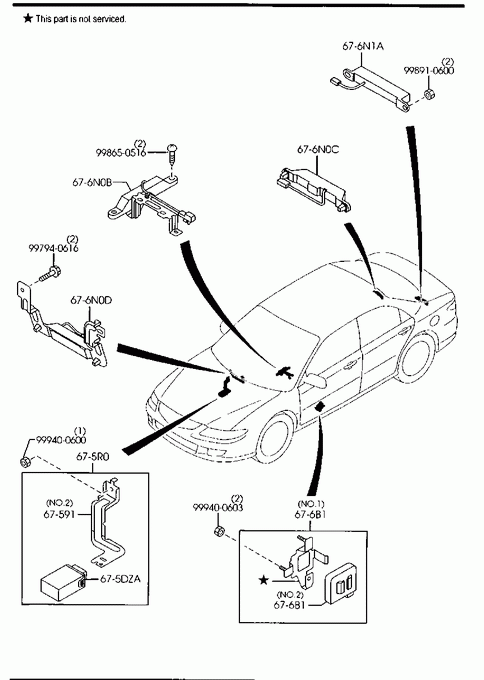 ★ This part is not serviced.

67-6N1A

(2)
99891-0600

(2)
99865-0516

67-6N0B

67-6N0C

(2)
99794-0616

67-6N0D

(1)
99940-0600

67-5R0

(NO.2)
67-591

67-5DZA

(2)
99940-0603

(NO.1)
67-6B1

★

(NO.2)
67-6B1