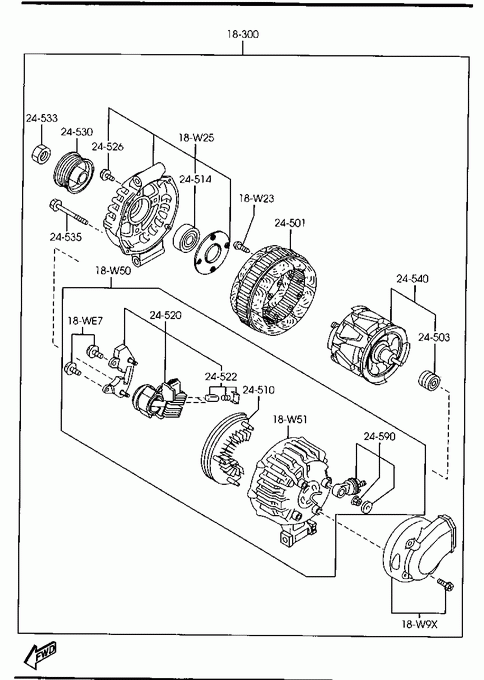 18-300

24-533
24-530
24-526
18-W25
24-514
18-W23
24-501
24-535
18-W50
24-540
18-WE7
24-520
24-503
24-522
24-510
18-W51
24-590
18-W9X
FWD