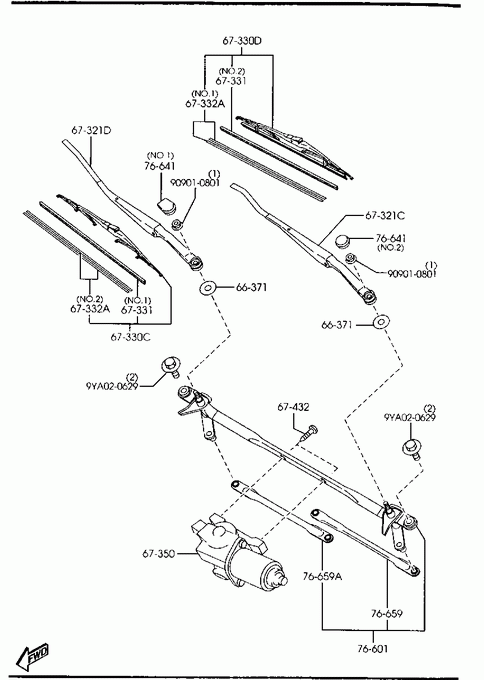 67-330D
(NO.2)
67-331
(NO.1)
67-332A
67-321D
(NO.1)
76-641
(1)
90901-0801
67-321C
76-641
(NO.2)
(1)
90901-0801
66-371
(NO.2)
67-332A
(NO.1)
67-331
67-330C
66-371
(2)
9YA02-0629
67-432
(2)
9YA02-0629
67-350
76-659A
76-659
76-601
FWD