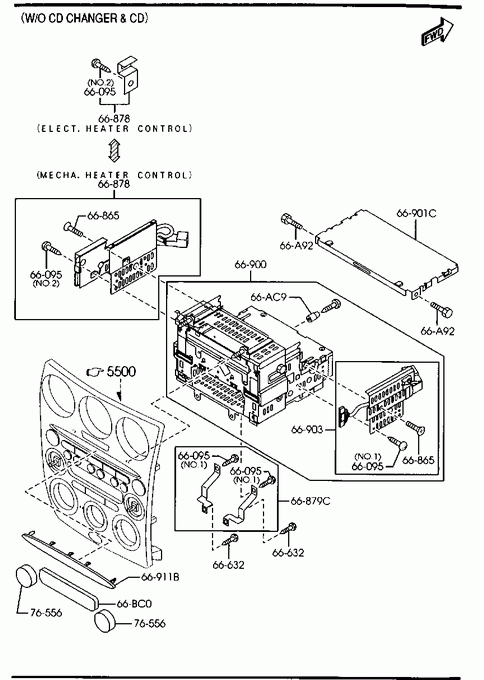 (W/O CD CHANGER & CD)

FWD

(NO.2)
66-095

66-878
(ELECT. HEATER CONTROL)

(MECHA. HEATER CONTROL)
66-878

66-865

66-095
(NO.2)

66-901C

66-A92

66-900

66-AC9

66-A92

5500

66-903

(NO.1)
66-095

66-865

66-095
(NO.1)

66-095
(NO.1)

66-879C

66-632

66-632

66-911B

66-BC0

76-556

76-556