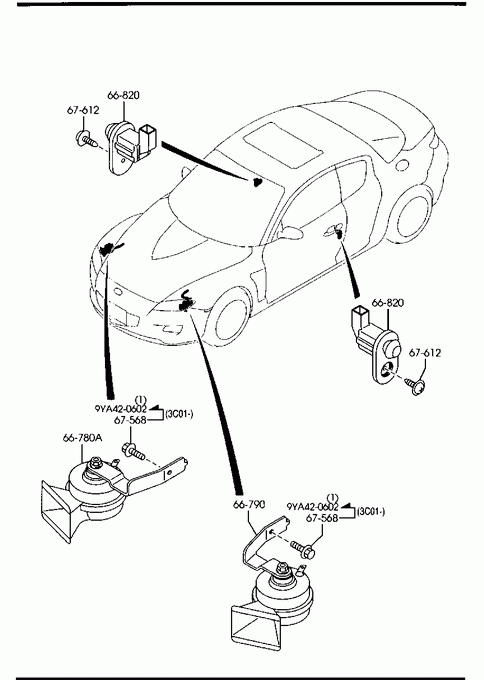 66-820
67-612

66-820
67-612

(1)
9YA42-0602
67-568
(3C01-)
66-780A

66-790
(1)
9YA42-0602
67-568
(3C01-)