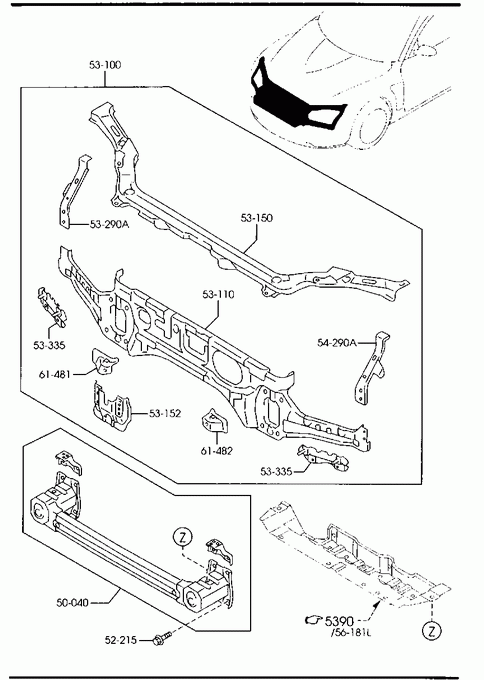 53-100
53-290A
53-150
53-110
53-335
54-290A
61-481
53-152
61-482
53-335
Z
50-040
52-215
5390
/56-181L
Z