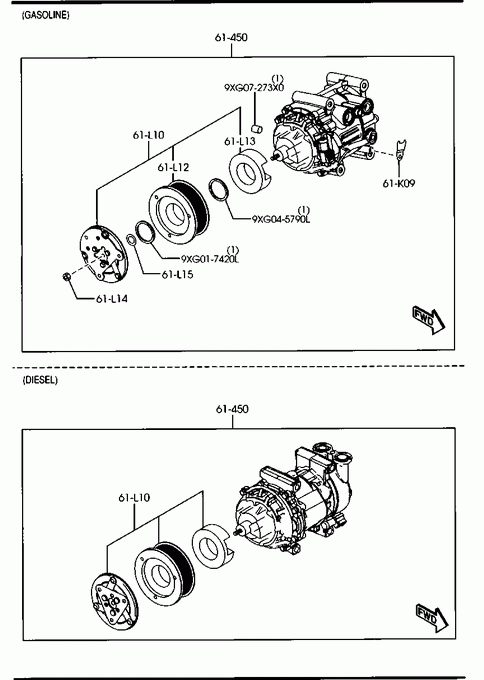 (GASOLINE)

61-450

(1)
9XG07-273X0

61-L10

61-L13

61-L12

61-K09

(1)
9XG04-5790L

(1)
9XG01-7420L

61-L15

61-L14

FWD

(DIESEL)

61-450

61-L10

FWD