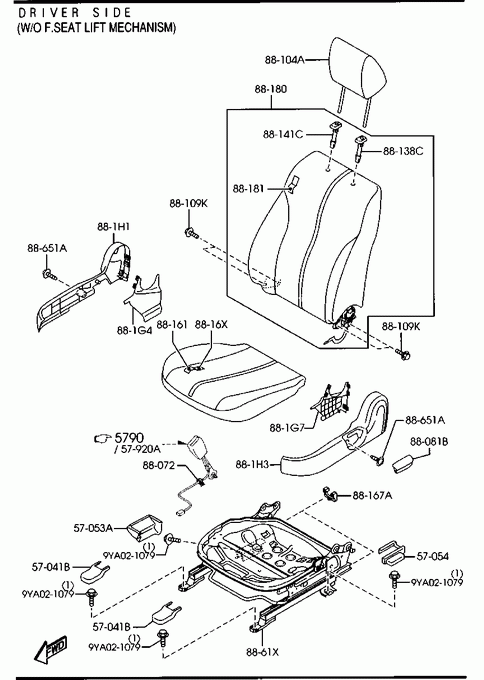 DRIVER SIDE
(W/O F.SEAT LIFT MECHANISM)

88-104A
88-180
88-141C
88-138C
88-181
88-109K
88-1H1
88-651A
88-1G4
88-161
88-16X
88-109K
88-1G7
88-651A
88-081B
5790
/ 57-920A
88-072
88-1H3
88-167A
57-053A
(1)
9YA02-1079
57-054
57-041B
(1)
9YA02-1079
(1)
9YA02-1079
57-041B
(1)
9YA02-1079
88-61X
FWD