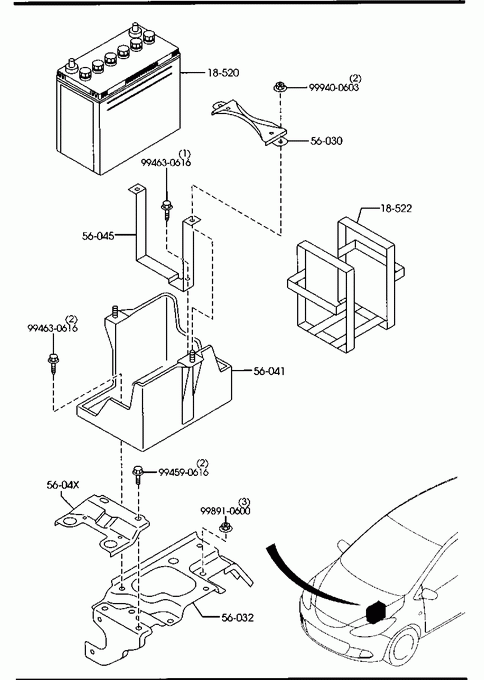 18-520

(2)
99940-0603

56-030

(1)
99463-0616

18-522

56-045

(2)
99463-0616

56-041

(2)
99459-0616

56-04X

(3)
99891-0600

56-032