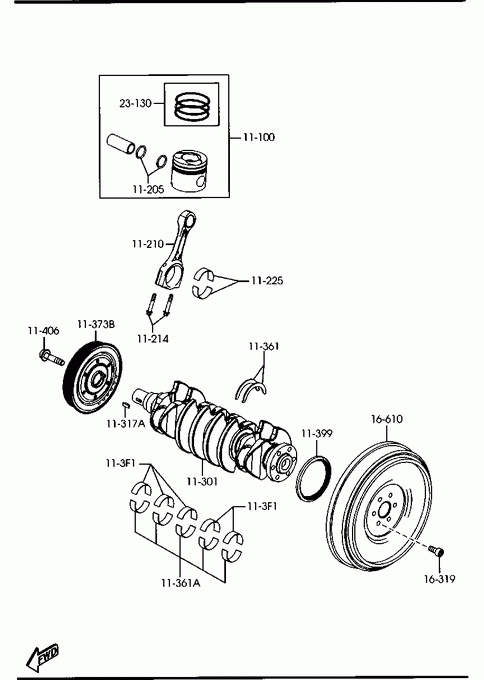 23-130
11-100
11-205
11-210
11-225
11-214
11-406
11-373B
11-361
11-317A
11-399
16-610
11-3F1
11-301
11-3F1
11-361A
16-319
FWD