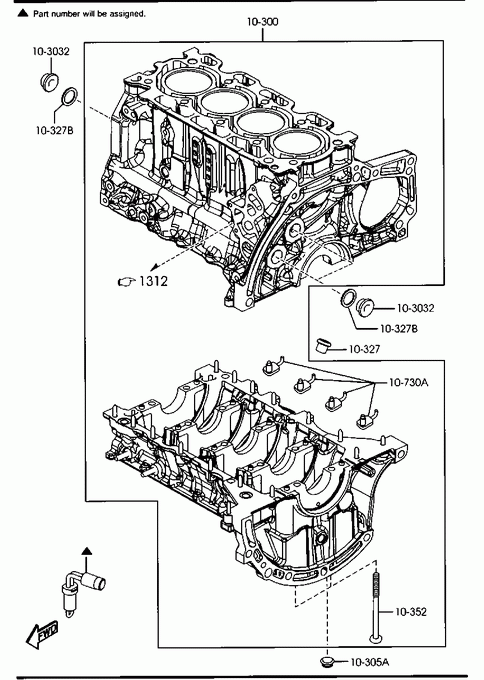 ▲ Part number will be assigned.

10-300

10-3032

10-327B

1312

10-3032

10-327B

10-327

10-730A

▲

FWD

10-352

10-305A