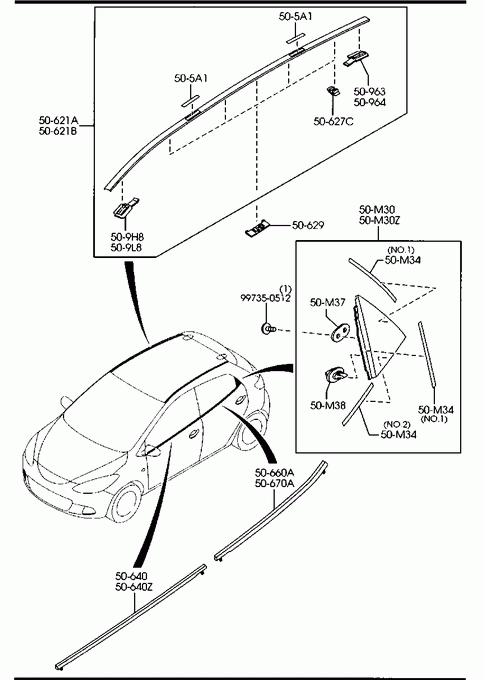 50-5A1

50-5A1

50-963
50-964

50-627C

50-621A
50-621B

50-9H8
50-9L8

50-629

50-M30
50-M30Z

(NO.1)
50-M34

(1)
99735-0512

50-M37

50-M38

50-M34
(NO.1)

(NO.2)
50-M34

50-660A
50-670A

50-640
50-640Z