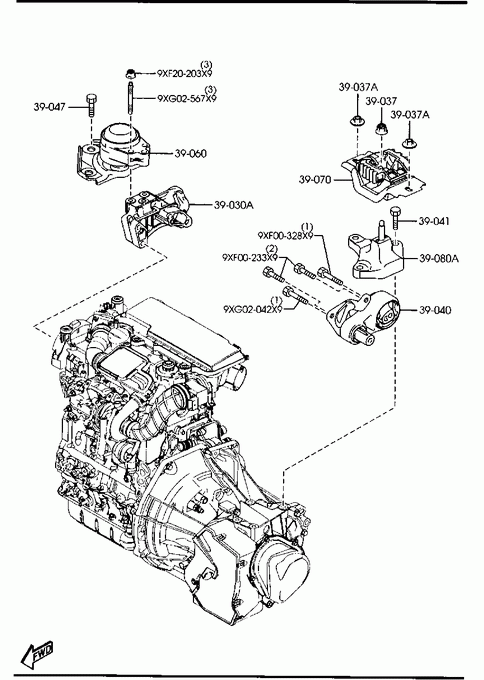 (3)
9XF20-203X9
(3)
9XG02-567X9
39-047
39-060
39-030A
39-037A
39-037
39-037A
39-070
39-041
(1)
9XF00-328X9
(2)
9XF00-233X9
39-080A
(1)
9XG02-042X9
39-040
FWD