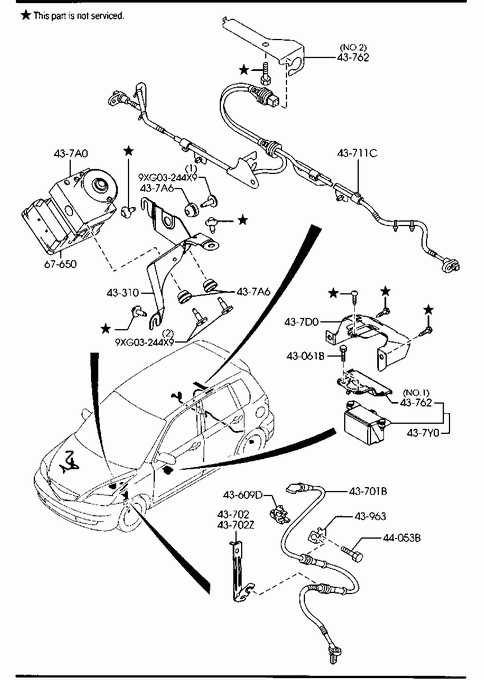 ★ This part is not serviced.

(NO.2)
43-762

★

43-7A0

★

(1)
9XG03-244X9
43-7A6

★

43-711C

67-650

43-310

43-7A6

★

(2)
9XG03-244X9

★ ★

★

43-7D0

43-061B

(NO.1)
43-762

43-7Y0

43-609D

43-701B

43-702
43-702Z

43-963

44-053B